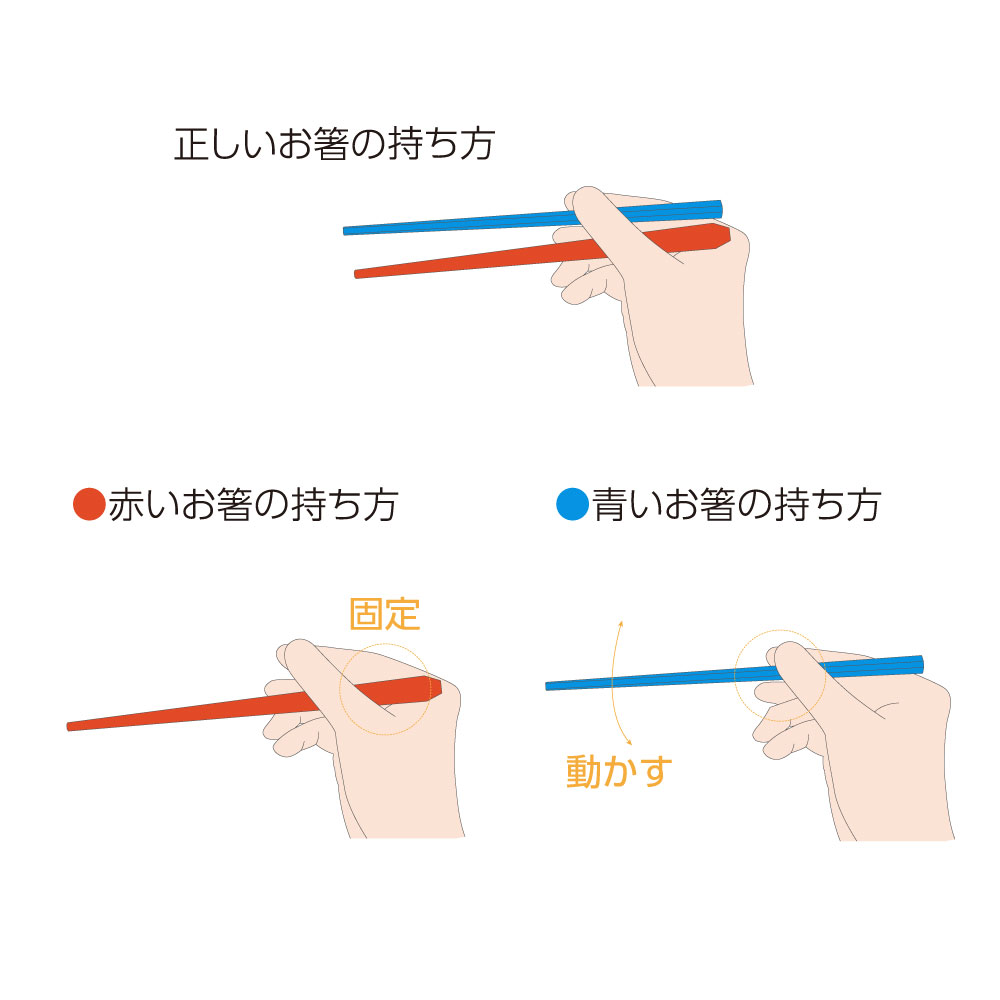 正しいお箸の持ち方

●赤いお箸の持ち方

固定

●青いお箸の持ち方

動かす